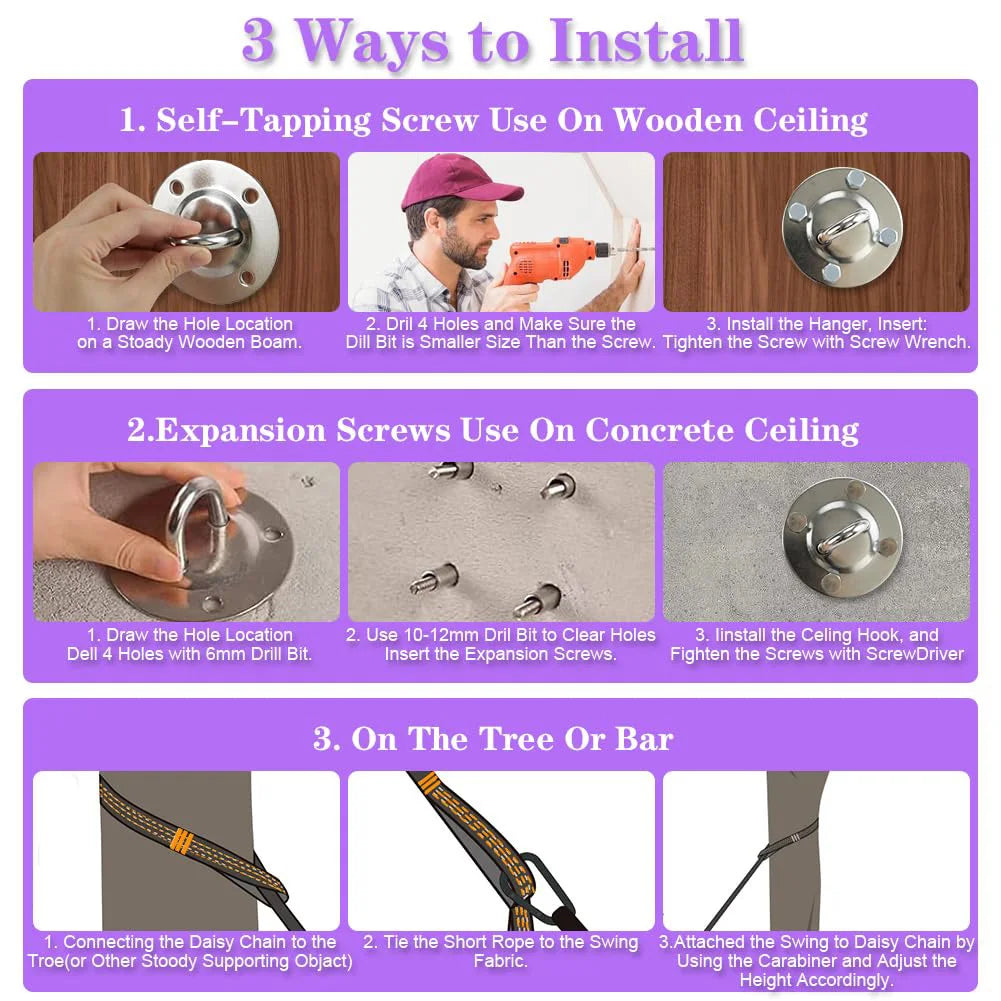 3 Ways to Install

1. Self-Tapping Screw Use On Wooden Ceiling

1. Draw the Hole Location on a Stoady Wooden Boam.

2. Dril 4 Holes and Make Sure the Dill Bit is Smaller Size Than the Screw.

3. Install the Hanger, Insert: Tighten the Screw with Screw Wrench.

2.Expansion Screws Use On Concrete Ceiling

1. Draw the Hole Location Dell 4 Holes with 6mm Drill Bit.

2. Use 10-12mm Dril Bit to Clear Holes Insert the Expansion Screws.

3. Iinstall the Celing Hook, and Fighten the Screws with ScrewDriver

3. On The Tree Or Bar

1. Connecting the Daisy Chain to the Troe(or Other Stoody Supporting Objact)

2. Tie the Short Rope to the Swing Fabric.

3.Attached the Swing to Daisy Chain by Using the Carabiner and Adjust the Height Accordingly.